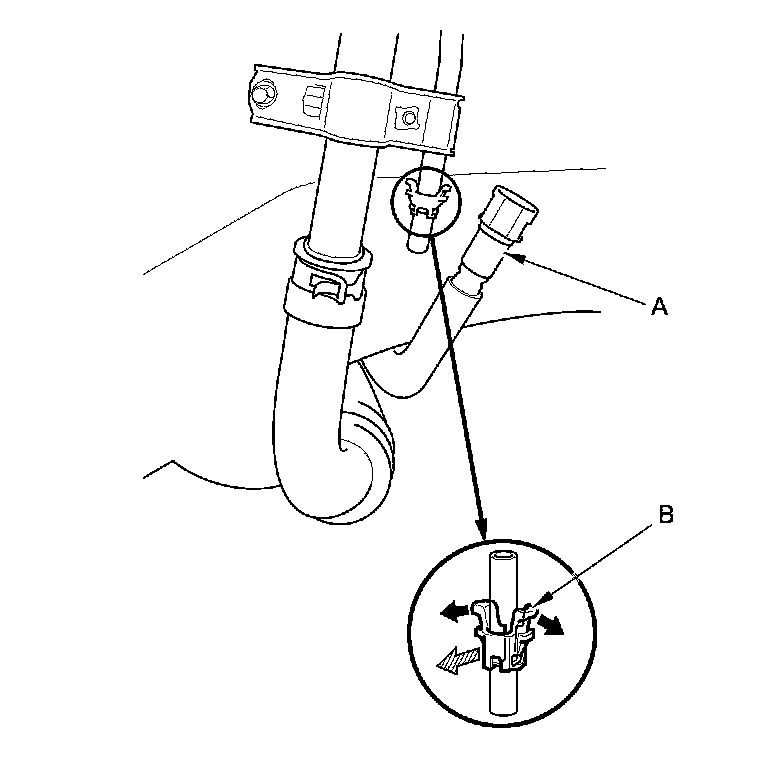 A

B