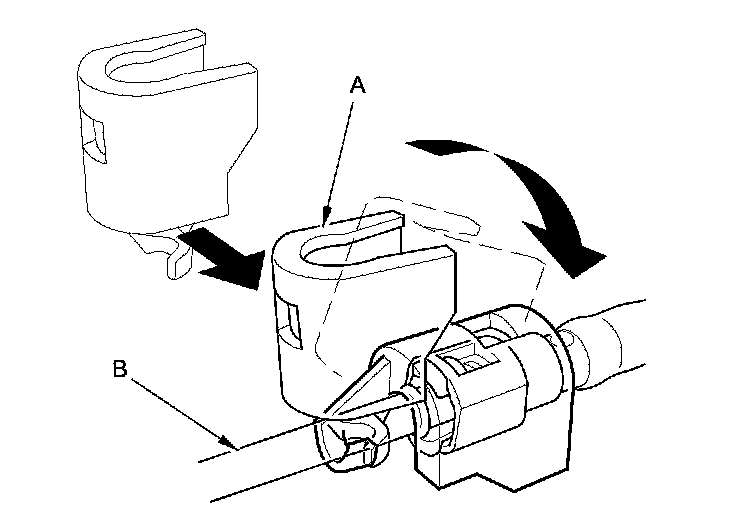 A
B