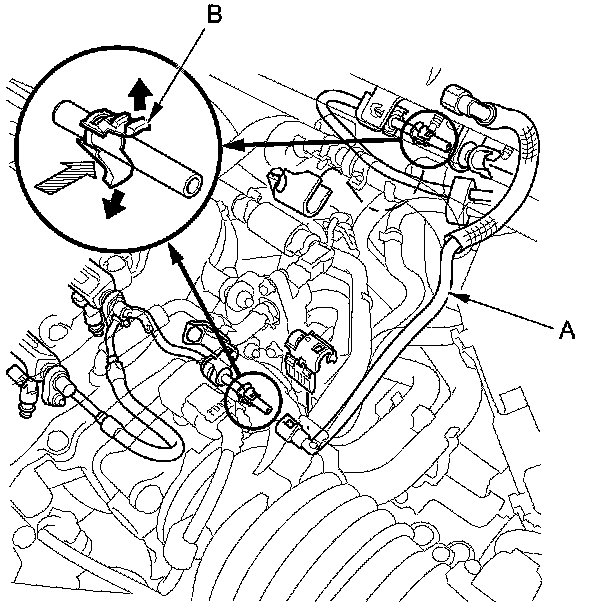 B

A