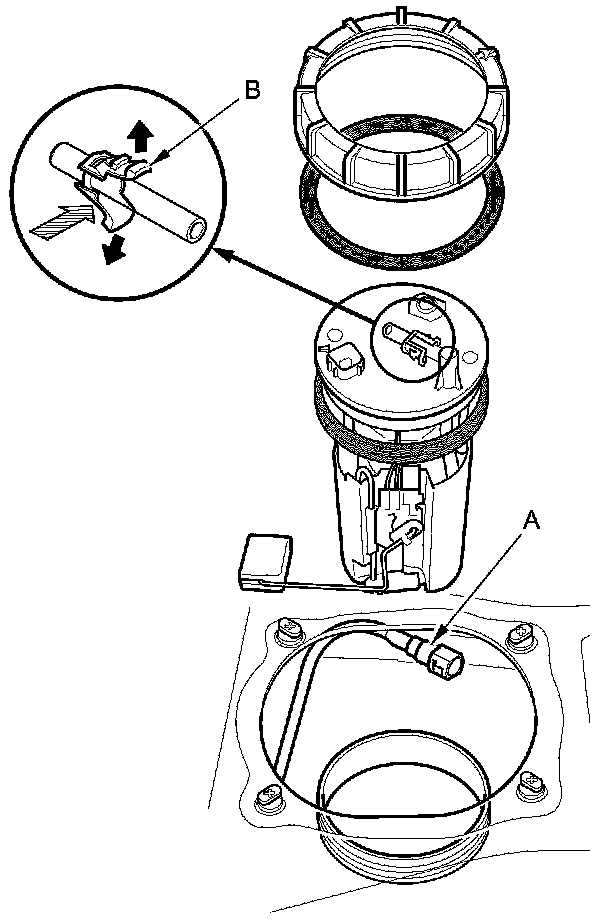 B

A