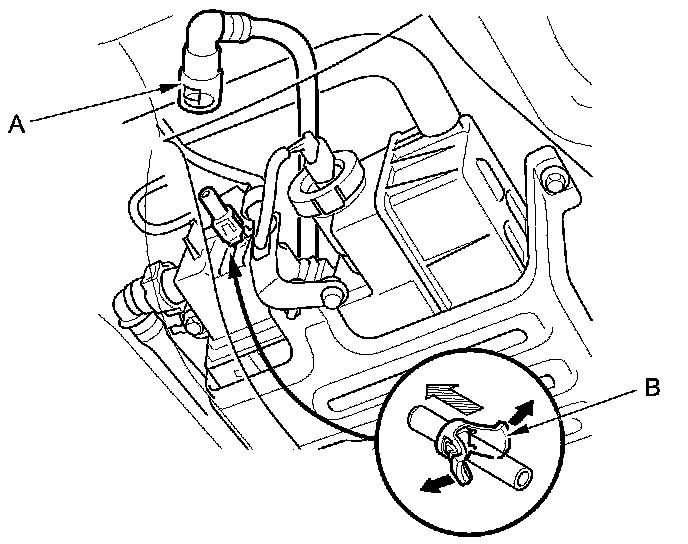 A
B