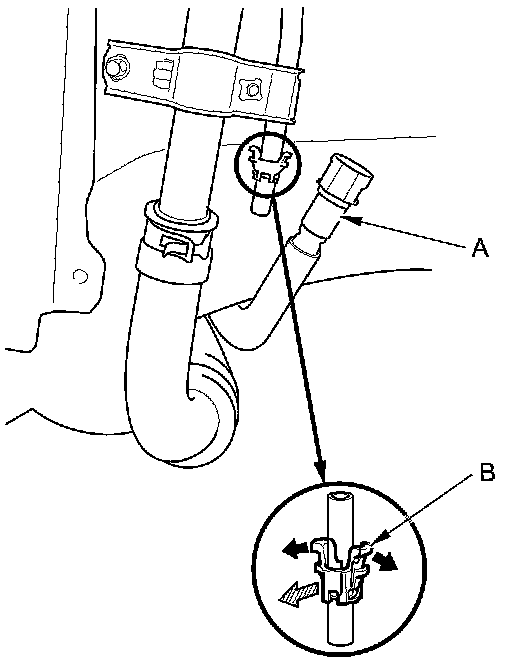 A

B