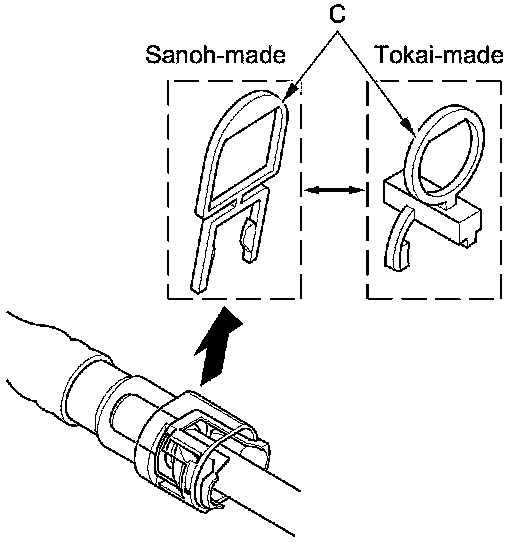 C
Sanoh-made
Tokai-made