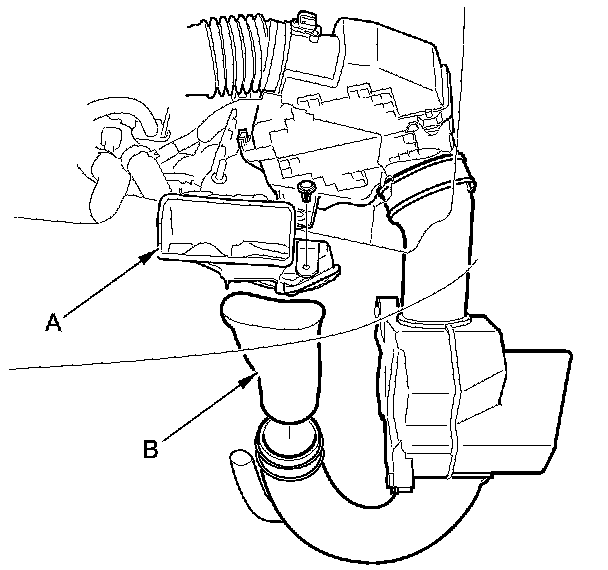 A

B