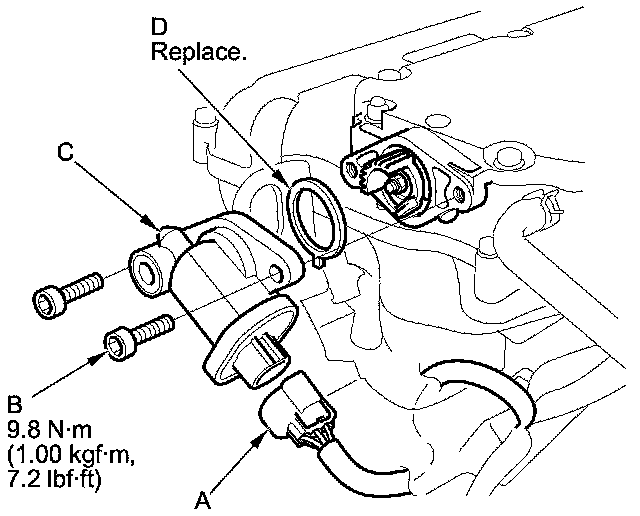 D
Replace.

C

B
9.8 N·m
(1.00 kgf·m,
7.2 lbf·ft)

A