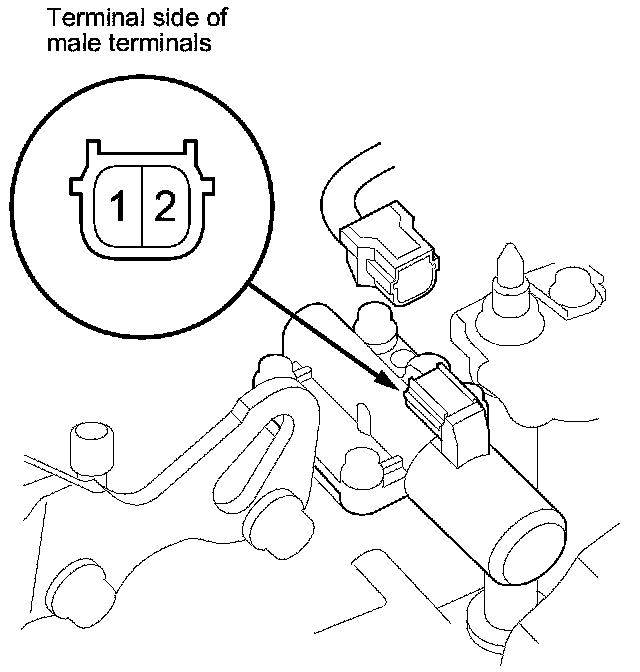 Terminal side of male terminals

1 2