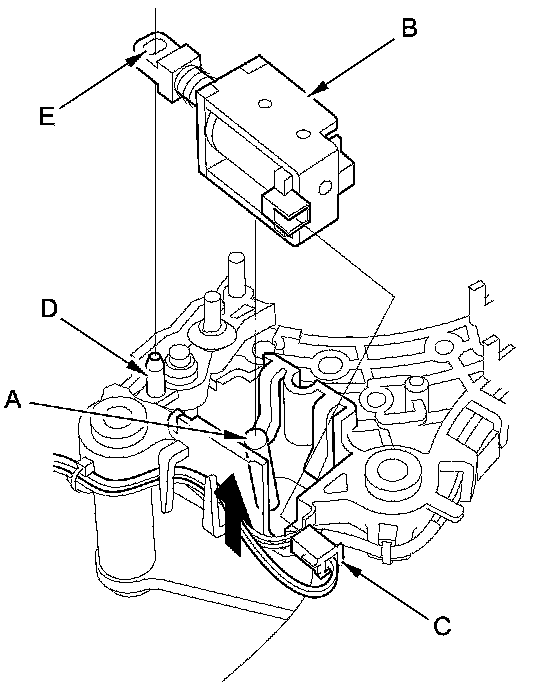 B
E
D
A
C