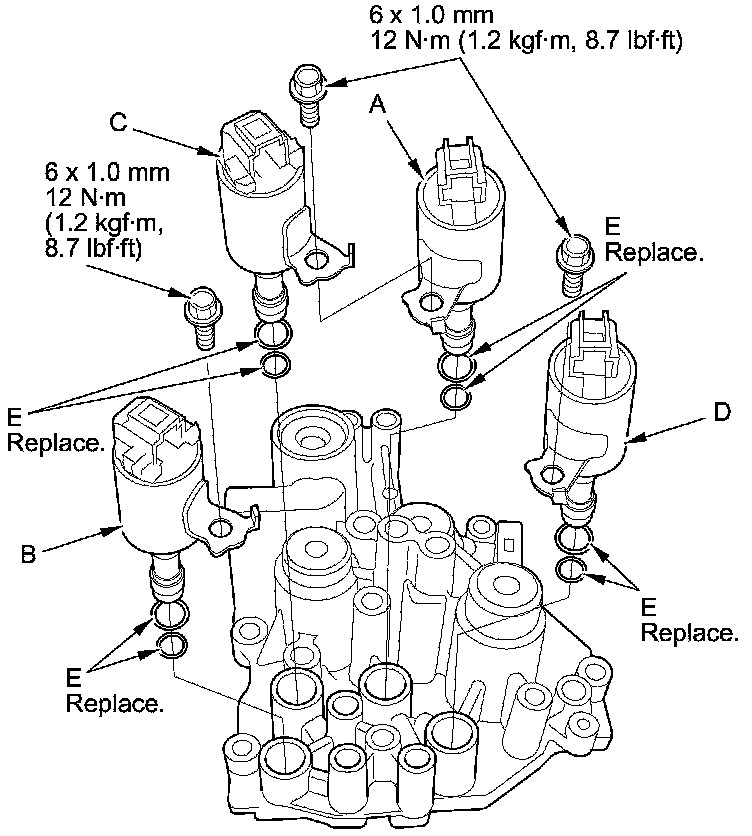 6 x 1.0 mm
12 N·m (1.2 kgf·m, 8.7 lbf·ft)

C

A

6 x 1.0 mm
12 N·m
(1.2 kgf·m,
8.7 lbf·ft)

E
Replace.

E
Replace.

D

B

E
Replace.

E
Replace.