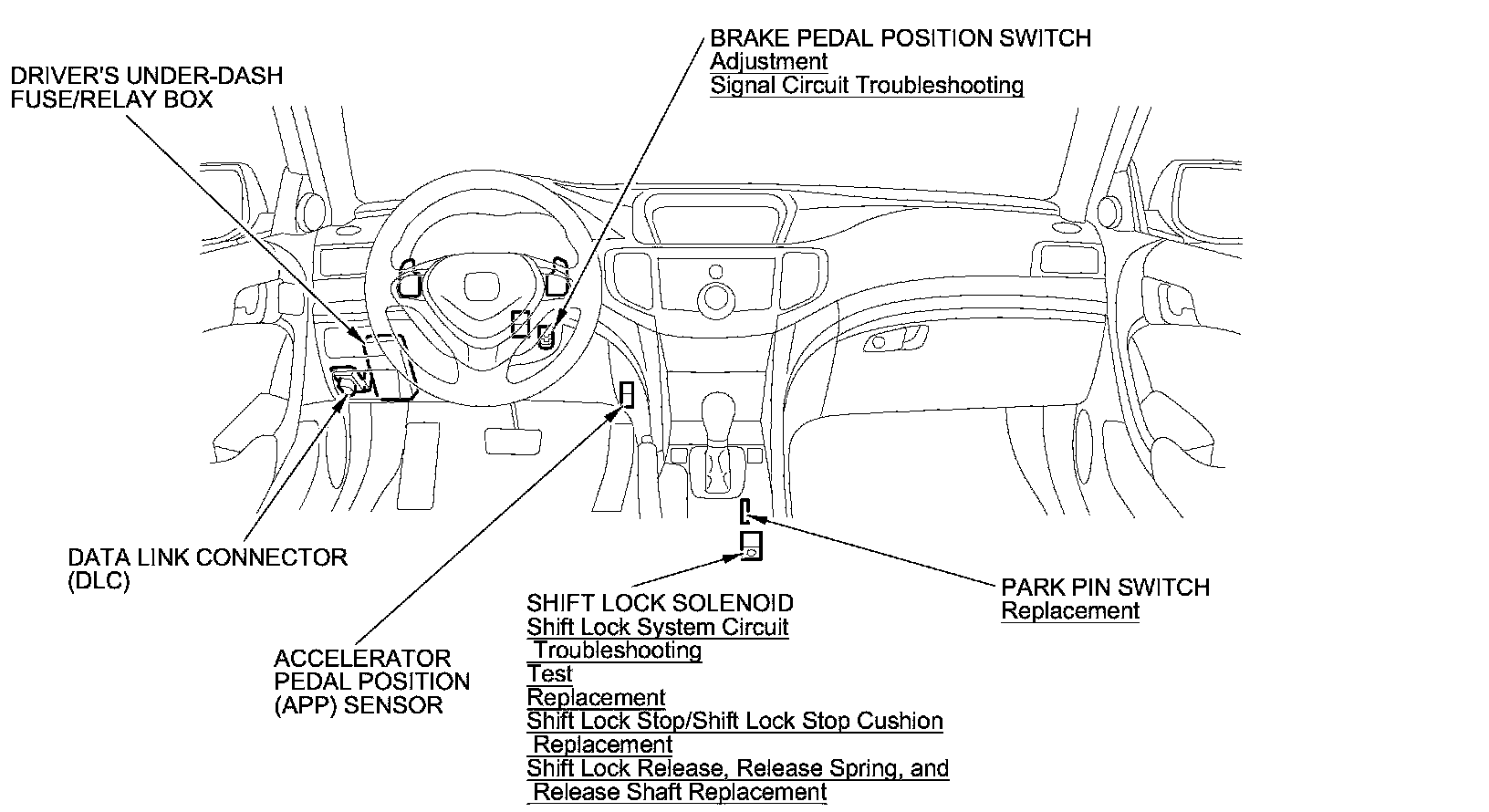 DRIVER'S UNDER-DASH FUSE/RELAY BOX

BRAKE PEDAL POSITION SWITCH
Adjustment
Signal Circuit Troubleshooting

DATA LINK CONNECTOR (DLC)

ACCELERATOR PEDAL POSITION (APP) SENSOR

SHIFT LOCK SOLENOID
Shift Lock System Circuit Troubleshooting
Test
Replacement
Shift Lock Stop/Shift Lock Stop Cushion Replacement
Shift Lock Release, Release Spring, and Release Shaft Replacement

PARK PIN SWITCH
Replacement