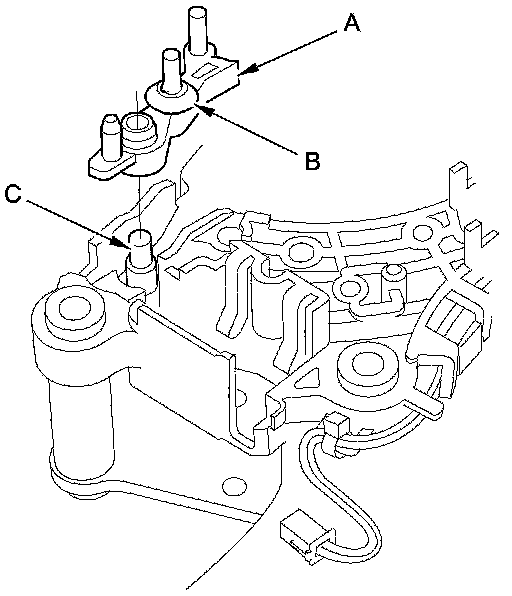 A

B

C