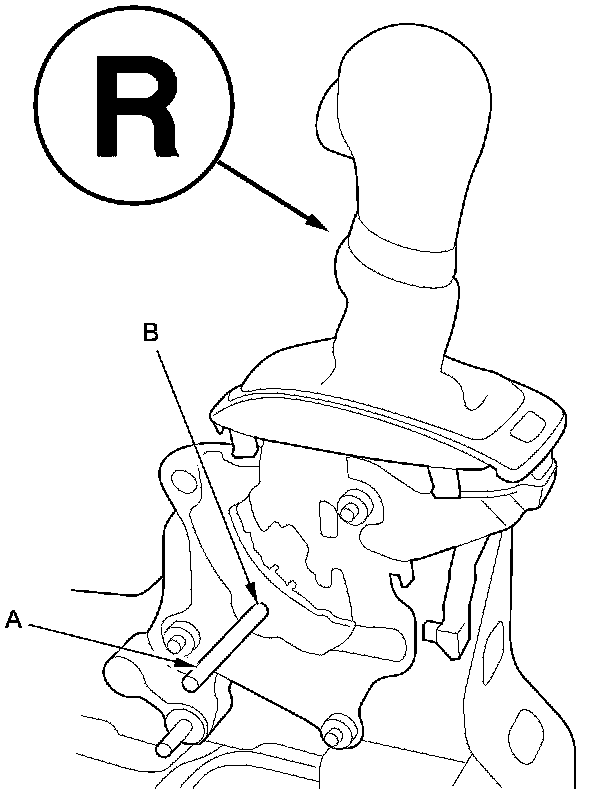 R
B
A