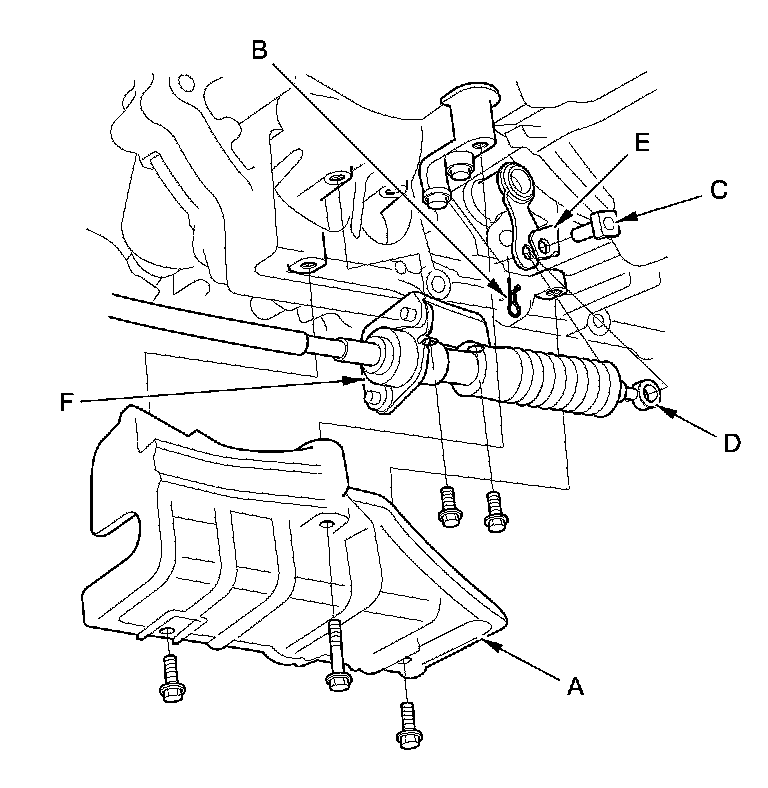 B
E
C
F
D
A