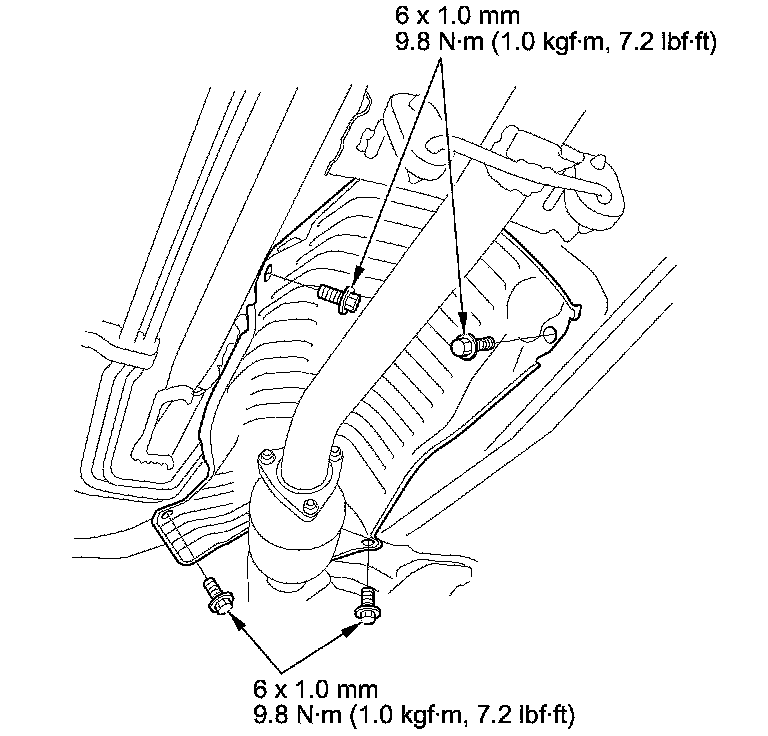 6 x 1.0 mm
9.8 N·m (1.0 kgf·m, 7.2 lbf·ft)

6 x 1.0 mm
9.8 N·m (1.0 kgf·m, 7.2 lbf·ft)