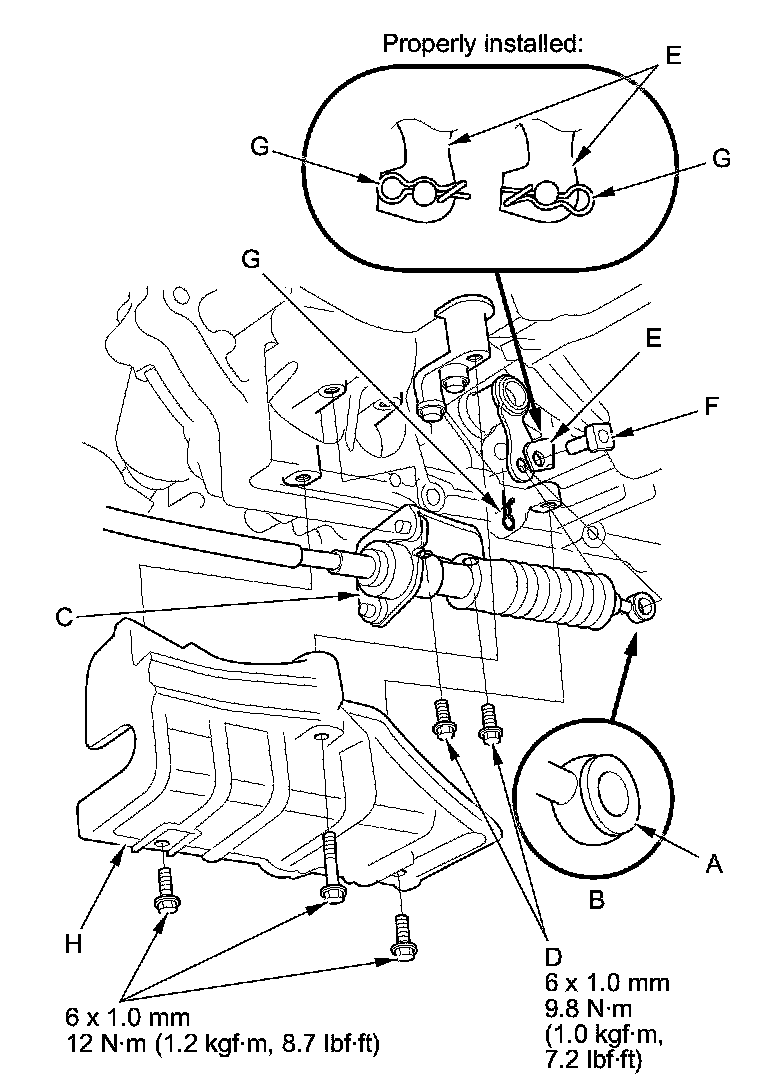 Properly installed:

E

G

G

G

E

F

C

A

B

H

D
6 x 1.0 mm
9.8 N·m
(1.0 kgf·m,
7.2 lbf·ft)

6 x 1.0 mm
12 N·m (1.2 kgf·m, 8.7 lbf·ft)