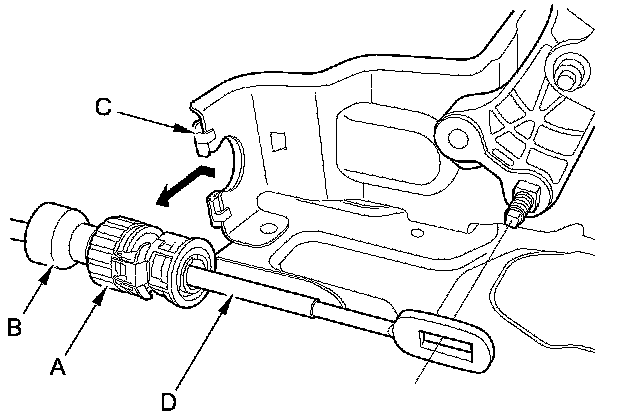 C

B

A

D