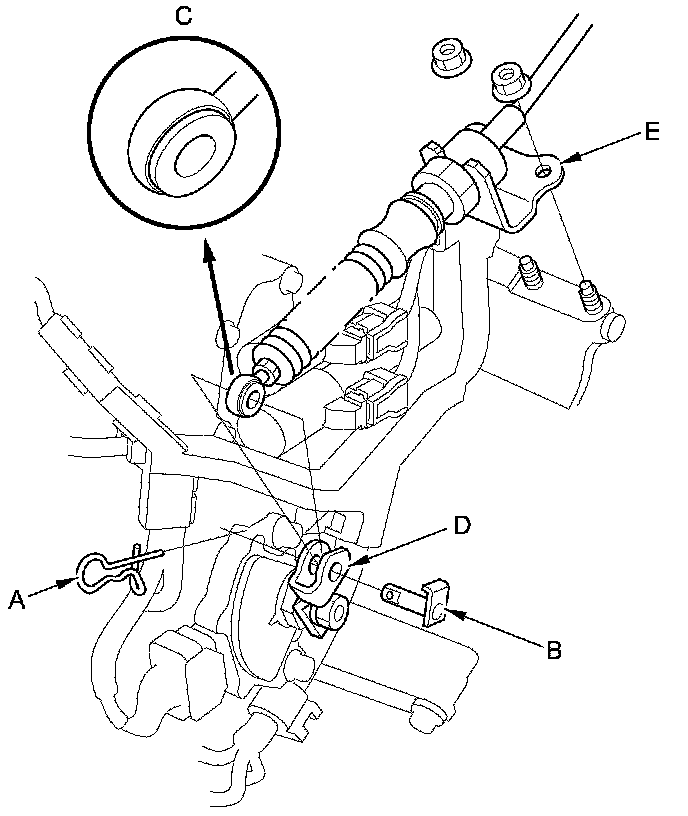 C

E

D

A

B