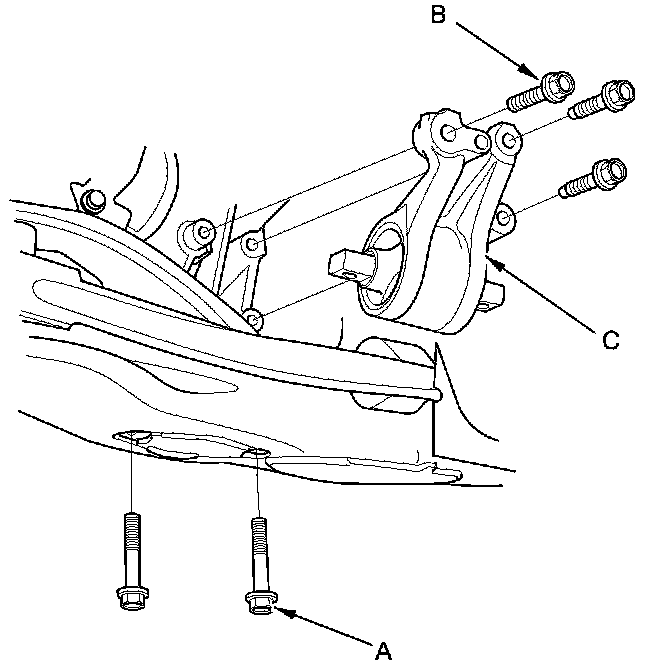 B

C

A