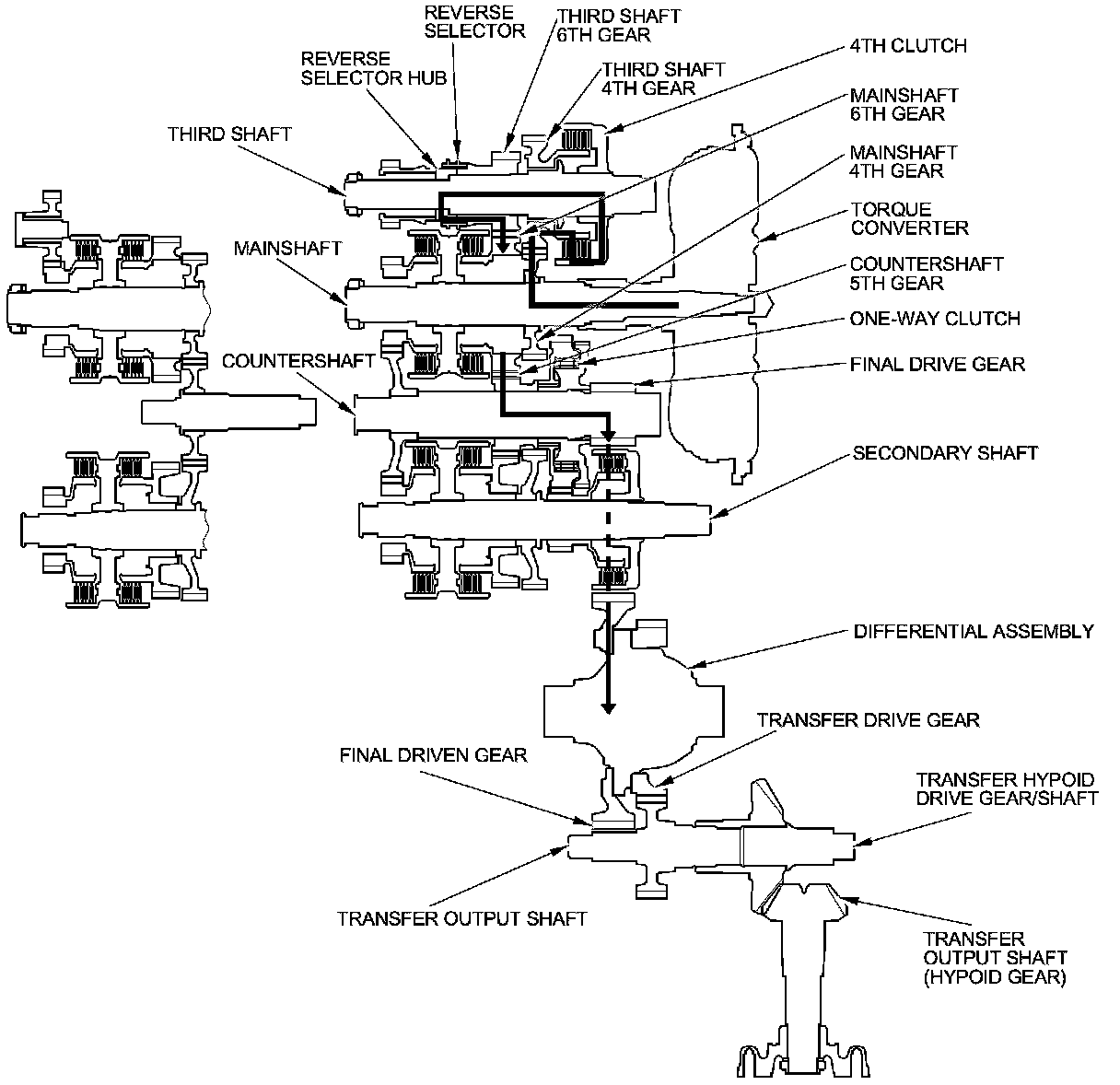 REVERSE SELECTOR
THIRD SHAFT 6TH GEAR
REVERSE SELECTOR HUB
THIRD SHAFT 4TH GEAR
4TH CLUTCH
MAINSHAFT 6TH GEAR
THIRD SHAFT
MAINSHAFT 4TH GEAR
TORQUE CONVERTER
MAINSHAFT
COUNTERSHAFT 5TH GEAR
ONE-WAY CLUTCH
COUNTERSHAFT
FINAL DRIVE GEAR
SECONDARY SHAFT
DIFFERENTIAL ASSEMBLY
TRANSFER DRIVE GEAR
FINAL DRIVEN GEAR
TRANSFER HYPOID DRIVE GEAR/SHAFT
TRANSFER OUTPUT SHAFT
TRANSFER OUTPUT SHAFT (HYPOID GEAR)