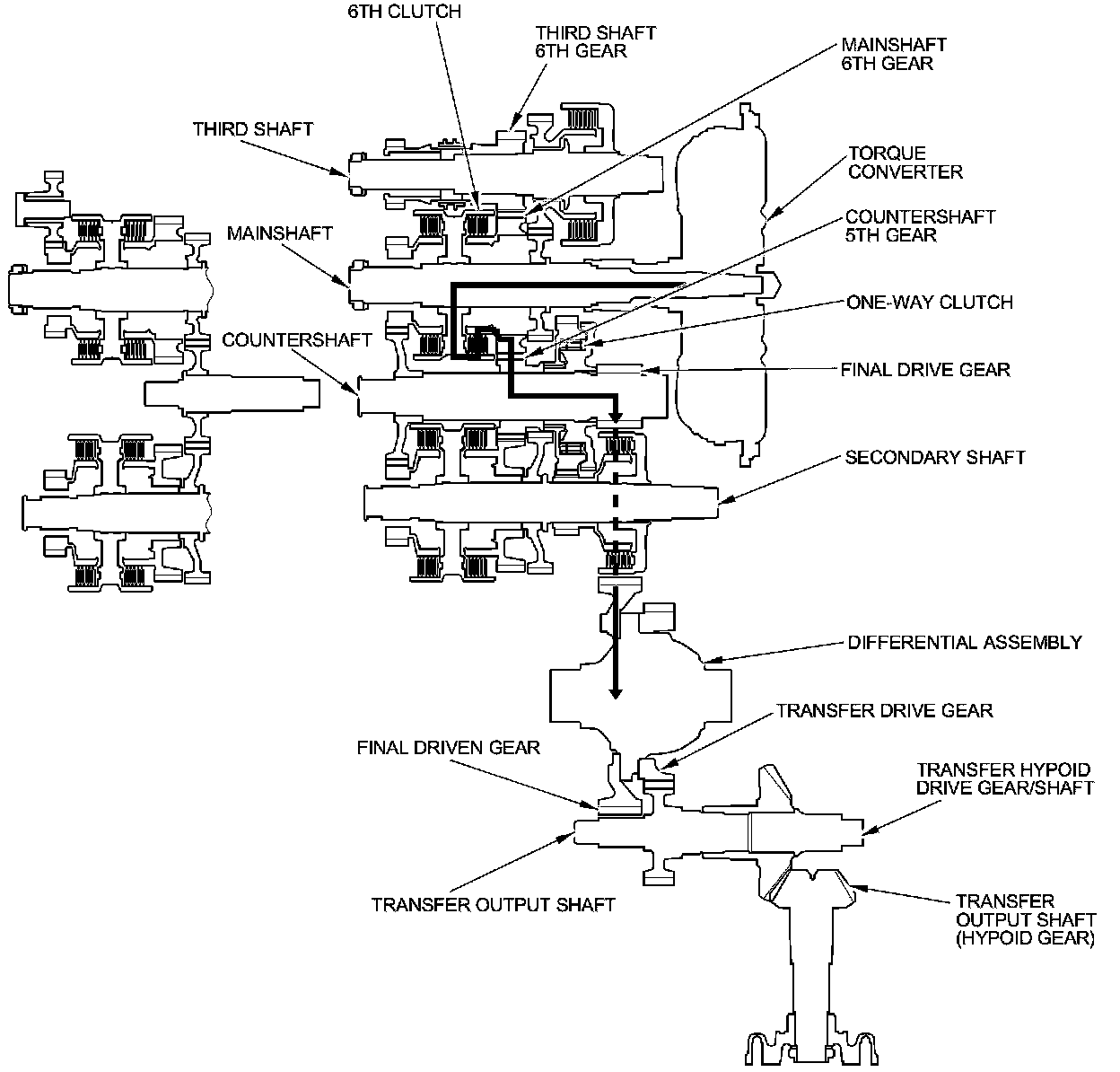 6TH CLUTCH

THIRD SHAFT
6TH GEAR

MAINSHAFT
6TH GEAR

THIRD SHAFT

TORQUE
CONVERTER

COUNTERSHAFT
5TH GEAR

MAINSHAFT

ONE-WAY CLUTCH

COUNTERSHAFT

FINAL DRIVE GEAR

SECONDARY SHAFT

DIFFERENTIAL ASSEMBLY

TRANSFER DRIVE GEAR

FINAL DRIVEN GEAR

TRANSFER HYPOID
DRIVE GEAR/SHAFT

TRANSFER OUTPUT SHAFT

TRANSFER
OUTPUT SHAFT
(HYPOID GEAR)