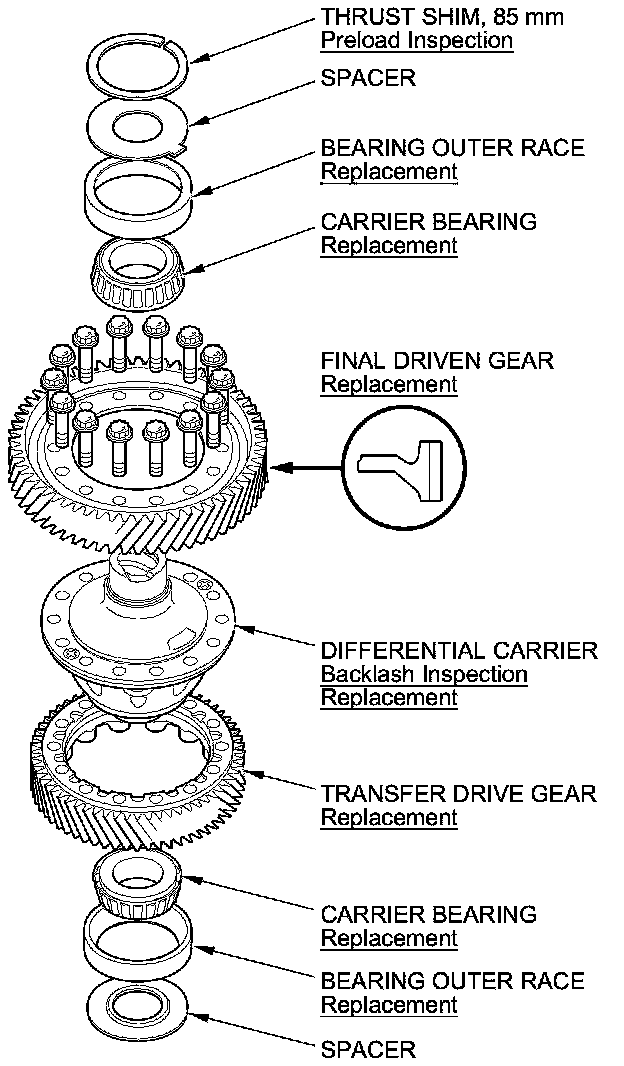 THRUST SHIM, 85 mm
Preload Inspection

SPACER

BEARING OUTER RACE
Replacement

CARRIER BEARING
Replacement

FINAL DRIVEN GEAR
Replacement

DIFFERENTIAL CARRIER
Backlash Inspection
Replacement

TRANSFER DRIVE GEAR
Replacement

CARRIER BEARING
Replacement

BEARING OUTER RACE
Replacement

SPACER