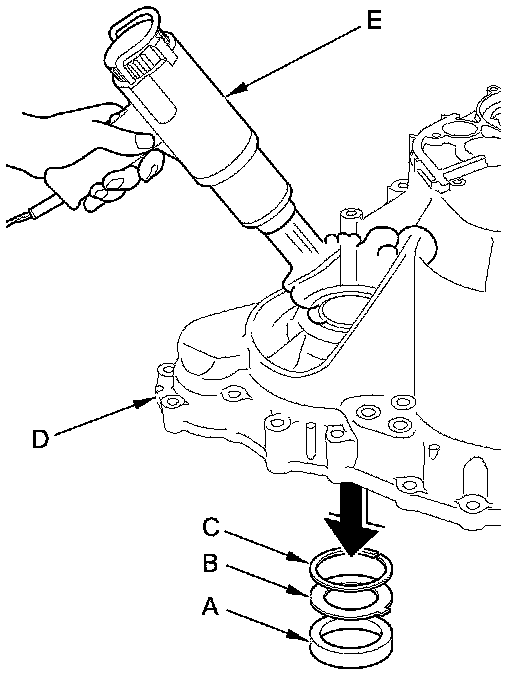 E

D

C

B

A