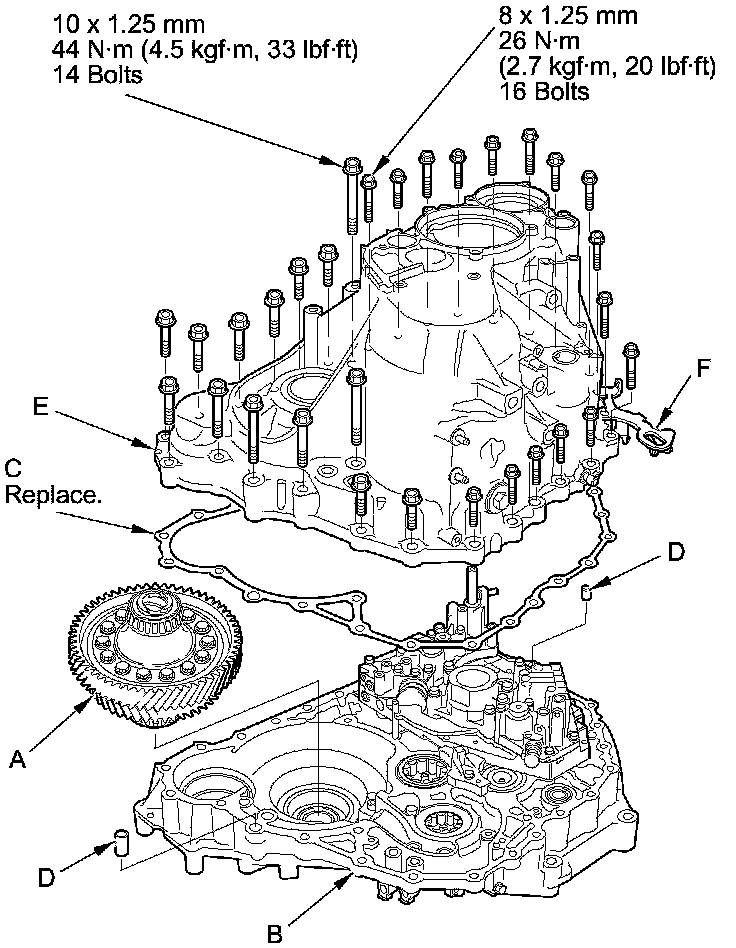 10 x 1.25 mm
44 N·m (4.5 kgf·m, 33 lbf·ft)
14 Bolts

8 x 1.25 mm
26 N·m
(2.7 kgf·m, 20 lbf·ft)
16 Bolts

F

E

C
Replace.

D

A

D

B