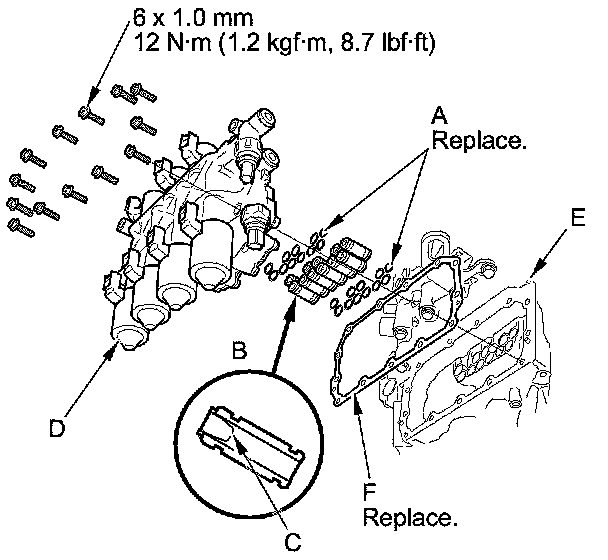 6 x 1.0 mm
12 N·m (1.2 kgf·m, 8.7 lbf·ft)

A
Replace.

E

B

D

F
Replace.

C