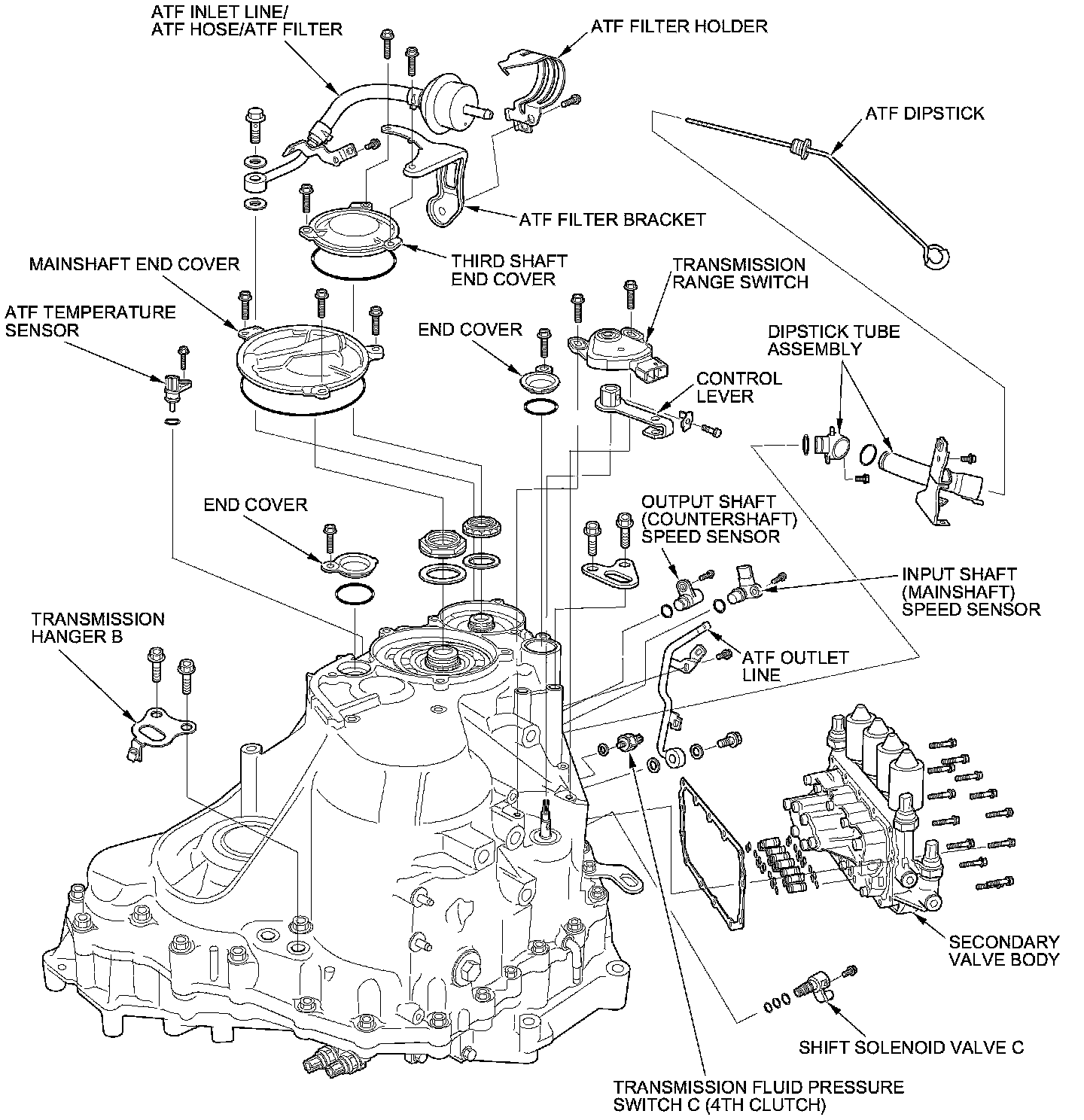 ATF INLET LINE/
ATF HOSE/ATF FILTER

ATF FILTER HOLDER

ATF DIPSTICK

ATF FILTER BRACKET

MAINSHAFT END COVER

THIRD SHAFT
END COVER

TRANSMISSION
RANGE SWITCH

ATF TEMPERATURE
SENSOR

END COVER

DIPSTICK TUBE
ASSEMBLY

CONTROL
LEVER

END COVER

OUTPUT SHAFT
(COUNTERSHAFT)
SPEED SENSOR

INPUT SHAFT
(MAINSHAFT)
SPEED SENSOR

TRANSMISSION
HANGER B

ATF OUTLET
LINE

SECONDARY
VALVE BODY

SHIFT SOLENOID VALVE C

TRANSMISSION FLUID PRESSURE
SWITCH C (4TH CLUTCH)