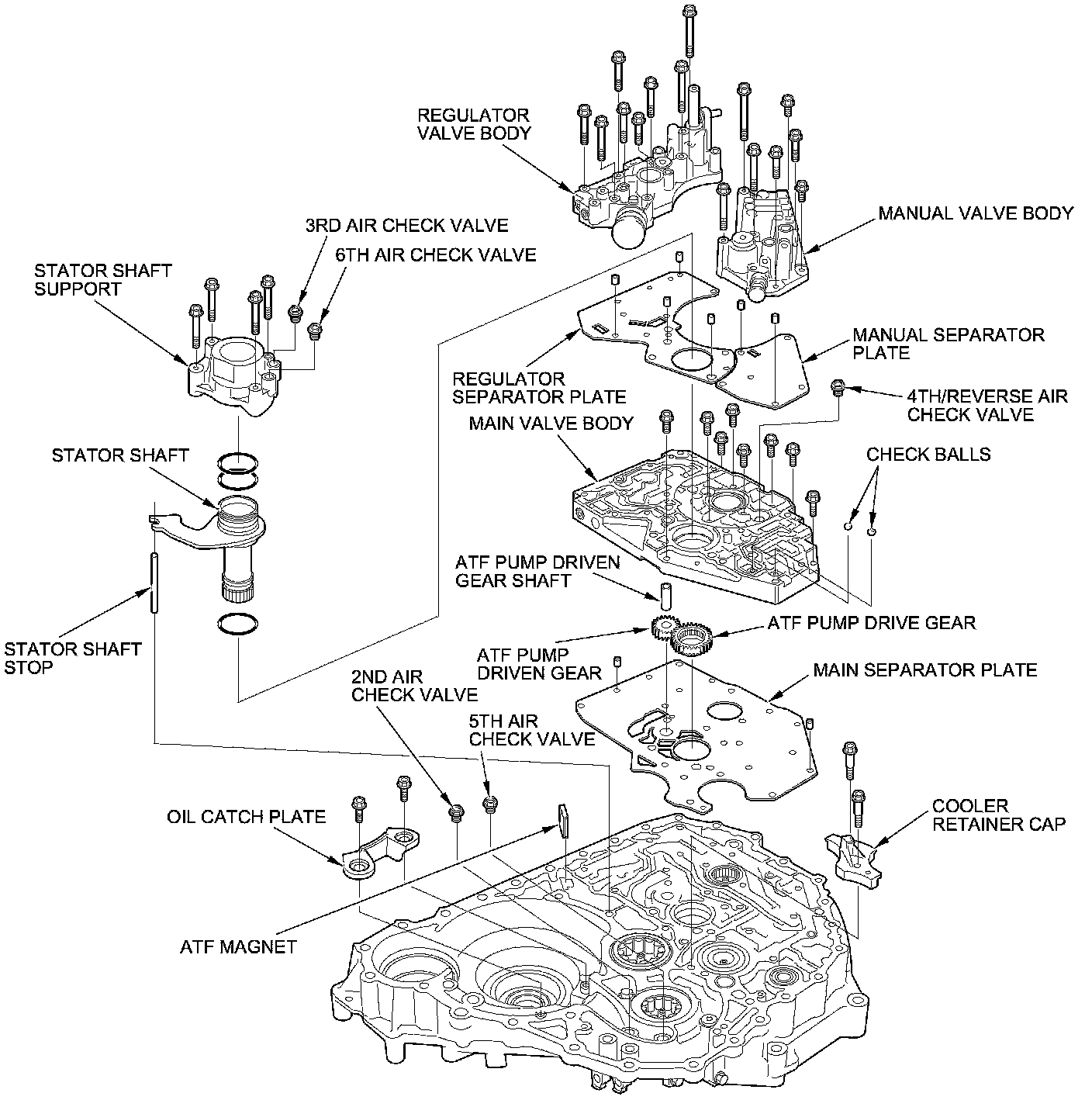 REGULATOR
VALVE BODY

MANUAL VALVE BODY

3RD AIR CHECK VALVE

6TH AIR CHECK VALVE

STATOR SHAFT
SUPPORT

MANUAL SEPARATOR
PLATE

REGULATOR
SEPARATOR PLATE

4TH/REVERSE AIR
CHECK VALVE

MAIN VALVE BODY

STATOR SHAFT

CHECK BALLS

ATF PUMP DRIVEN
GEAR SHAFT

STATOR SHAFT
STOP

ATF PUMP DRIVE GEAR

ATF PUMP
DRIVEN GEAR

MAIN SEPARATOR PLATE

2ND AIR
CHECK VALVE

5TH AIR
CHECK VALVE

OIL CATCH PLATE

COOLER
RETAINER CAP

ATF MAGNET