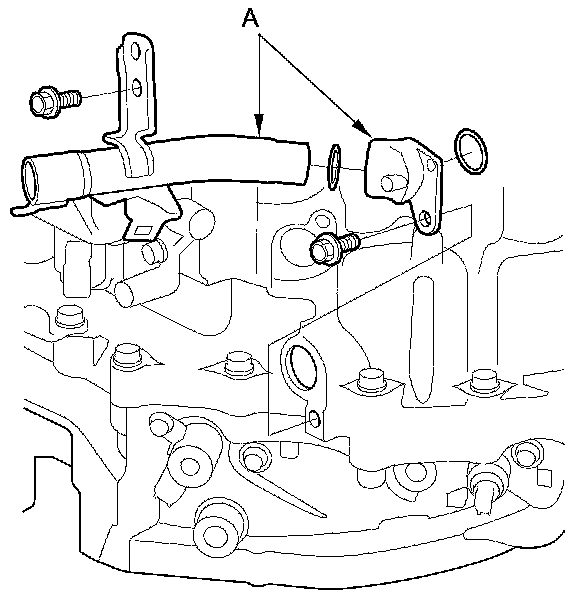 A