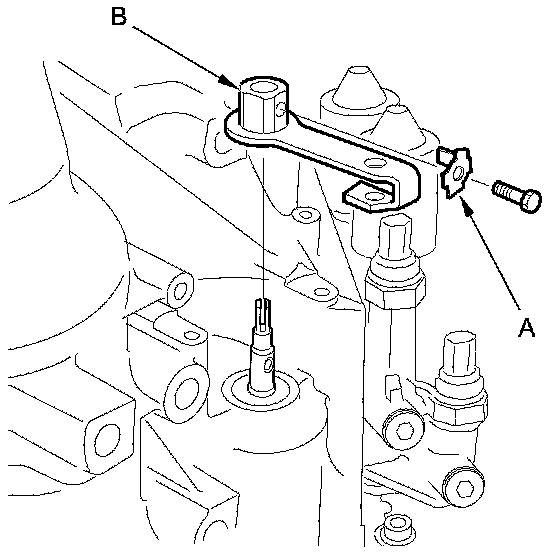 B

A