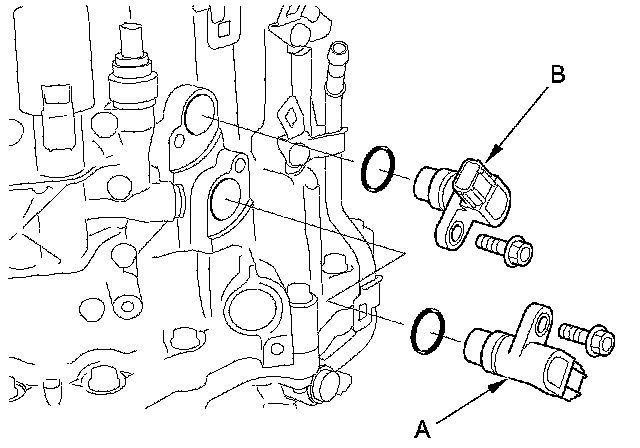 B

A