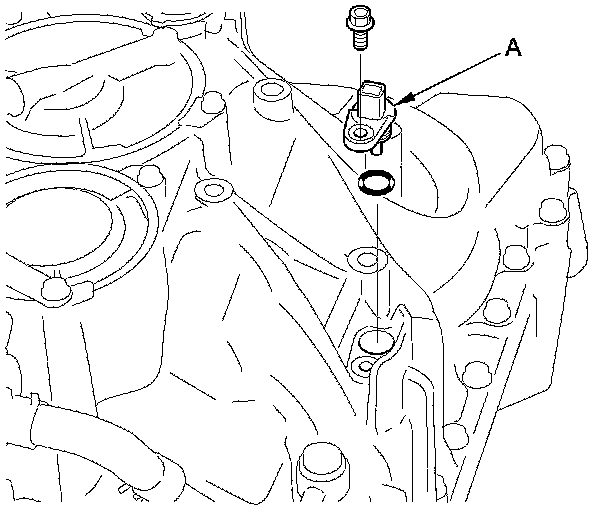 A