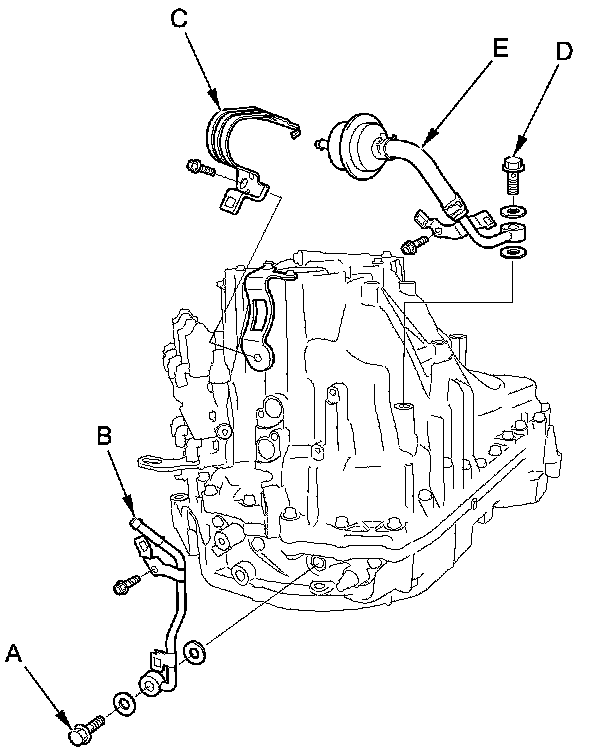 C
E
D
B
A