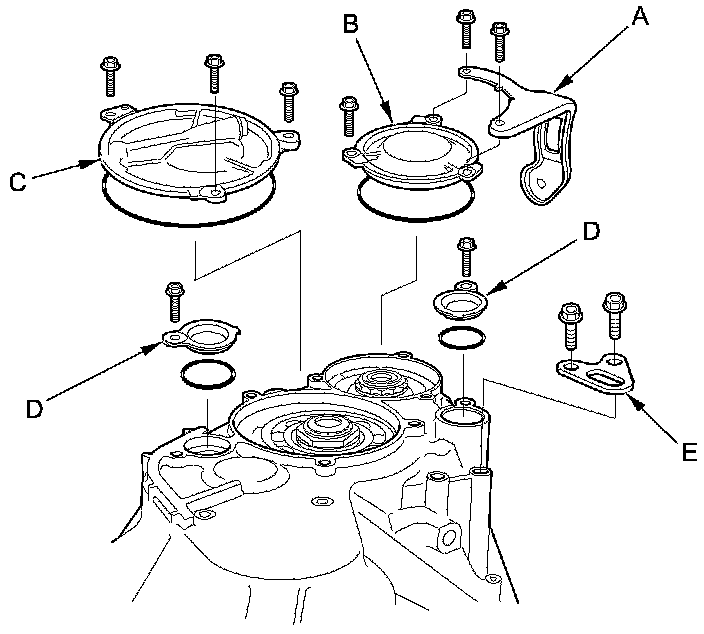 B
A
C
D
D
E