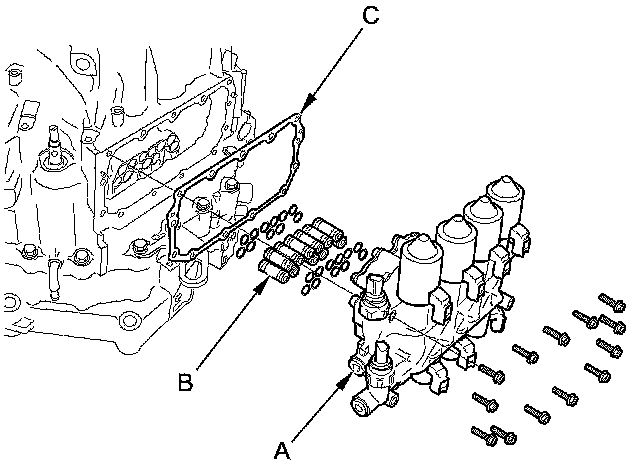 C
B
A