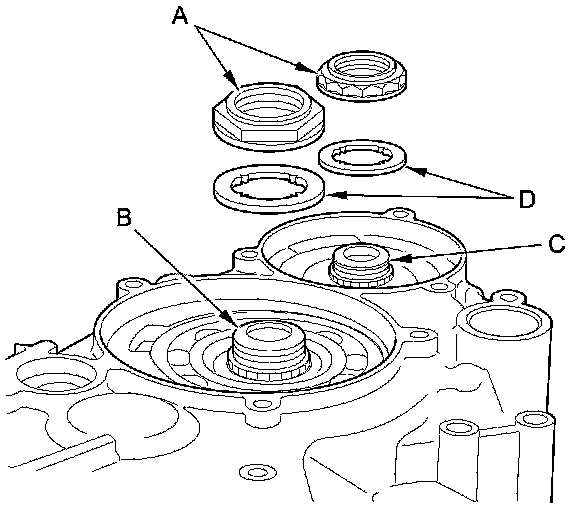 A
D
B
C