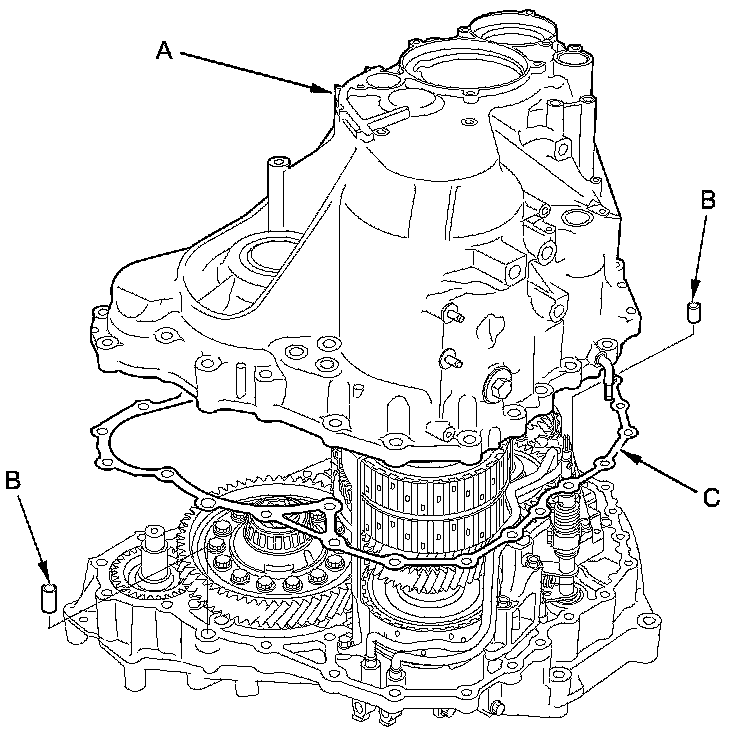 A
B
B
C