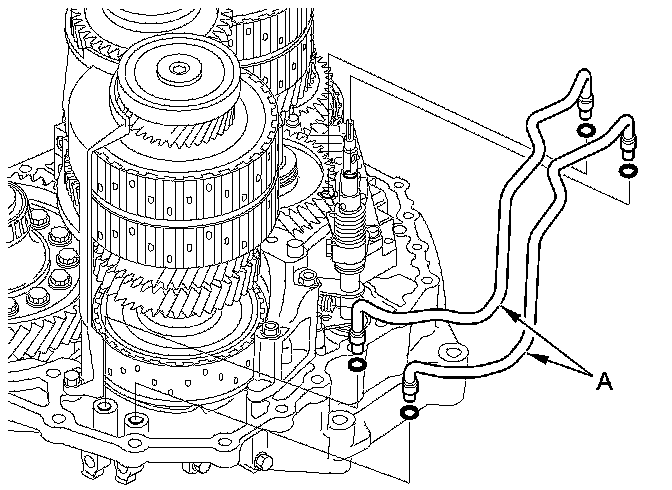 A