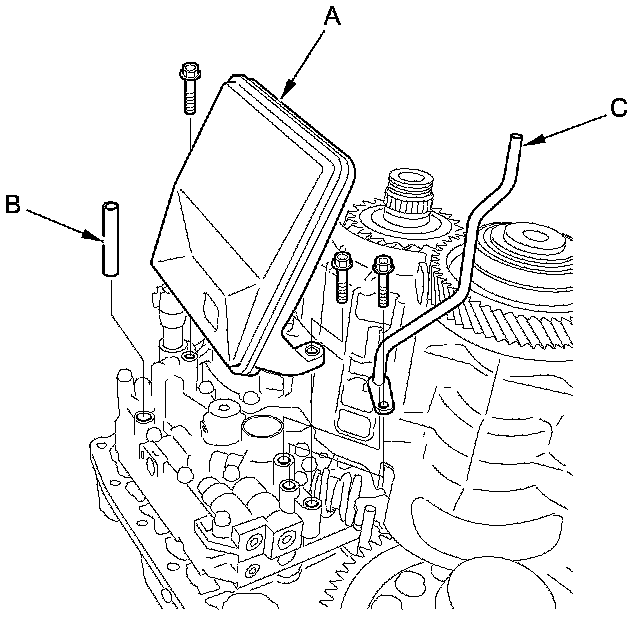 A

C

B