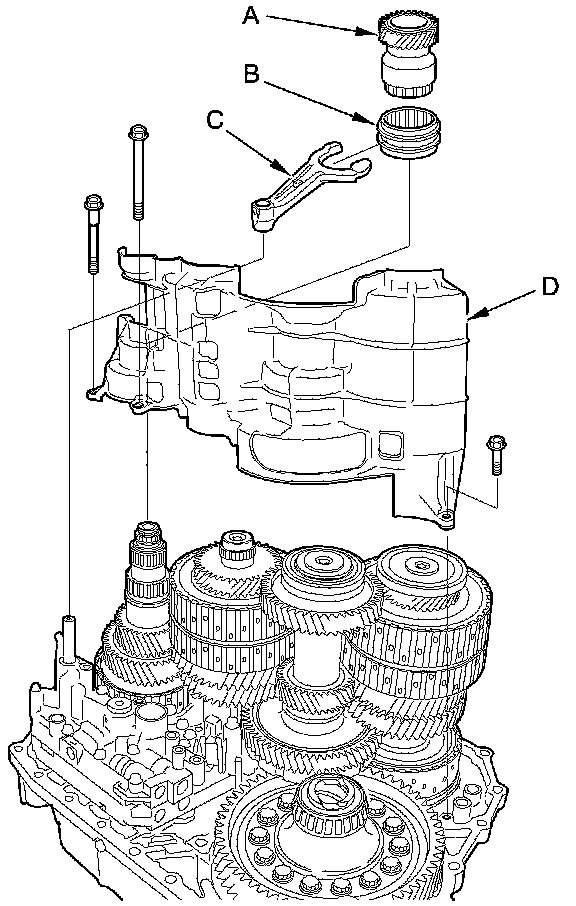 A

B

C

D