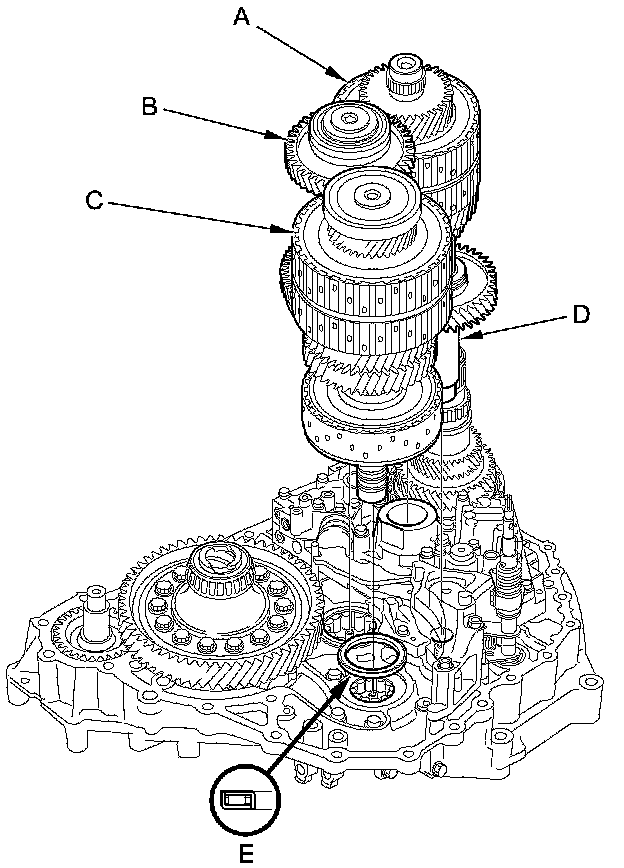 A
B
C
D
E