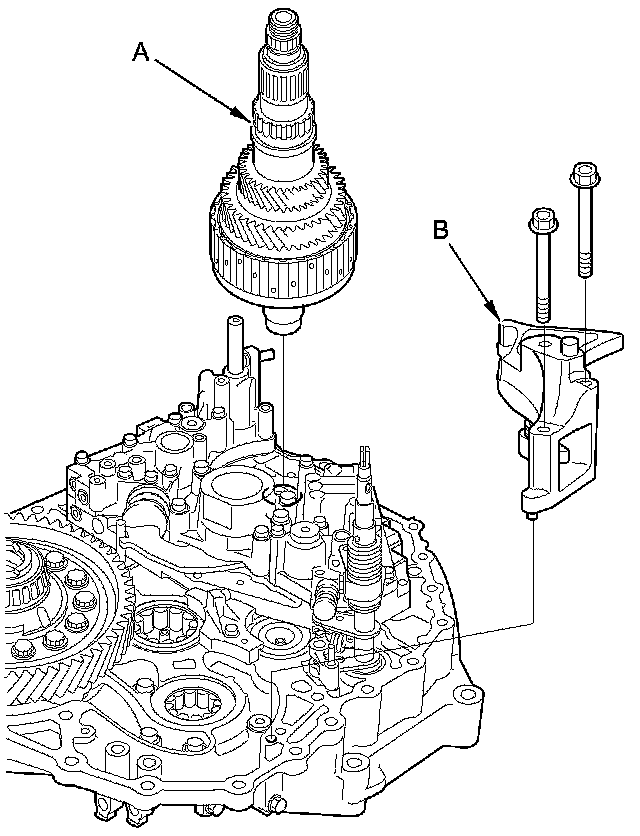 A

B