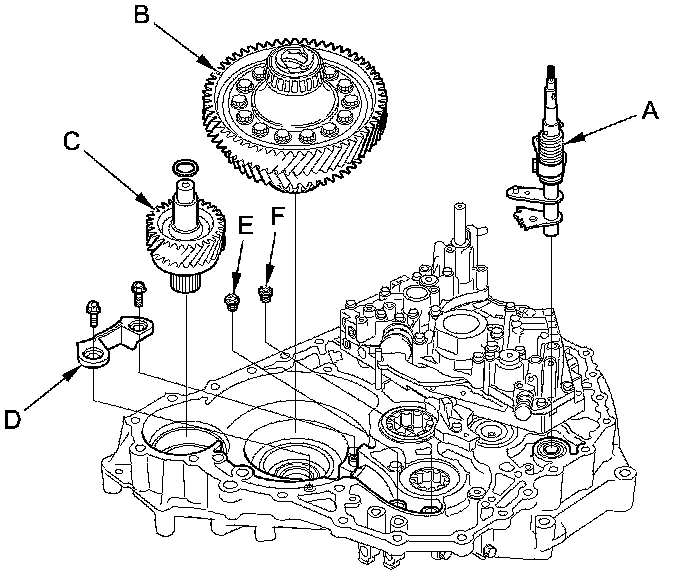 B
A
C
E
F
D