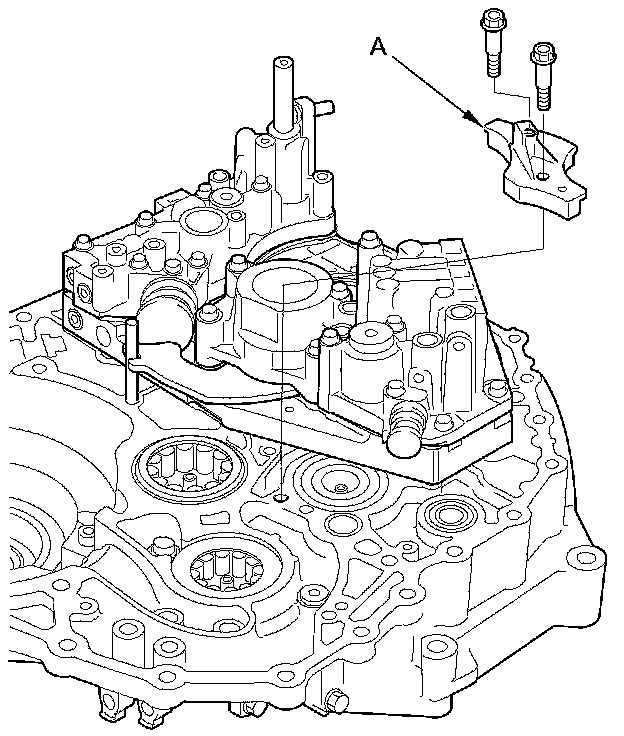 A