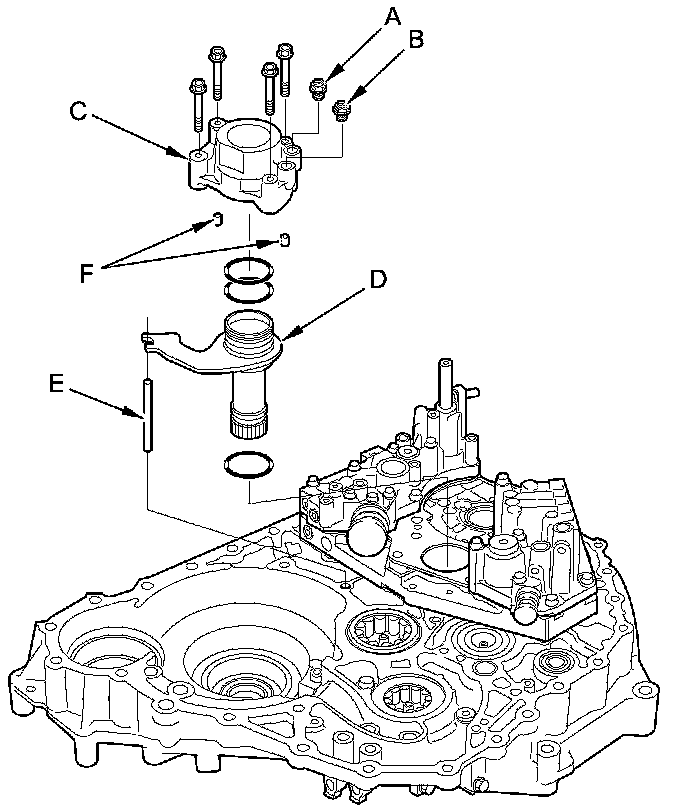 A
B
C
F
D
E