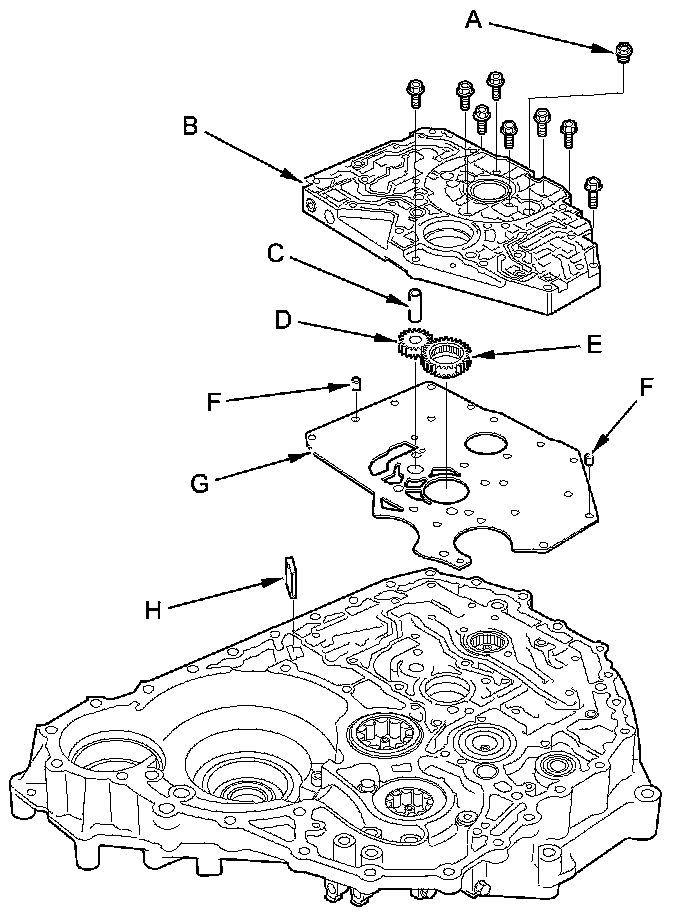 A
B
C
D
E
F
F
G
H