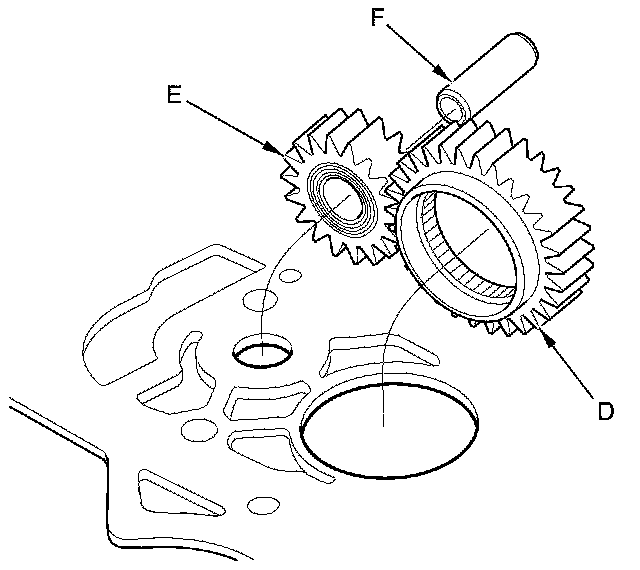 F
E
D