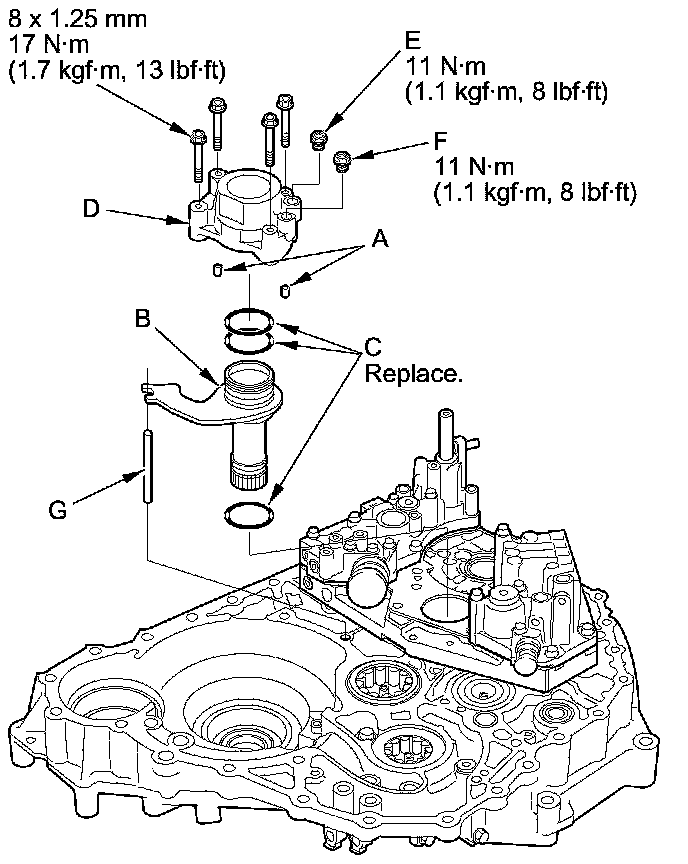 8 x 1.25 mm
17 N·m
(1.7 kgf·m, 13 lbf·ft)

E
11 N·m
(1.1 kgf·m, 8 lbf·ft)

F
11 N·m
(1.1 kgf·m, 8 lbf·ft)

D

A

B

C
Replace.

G