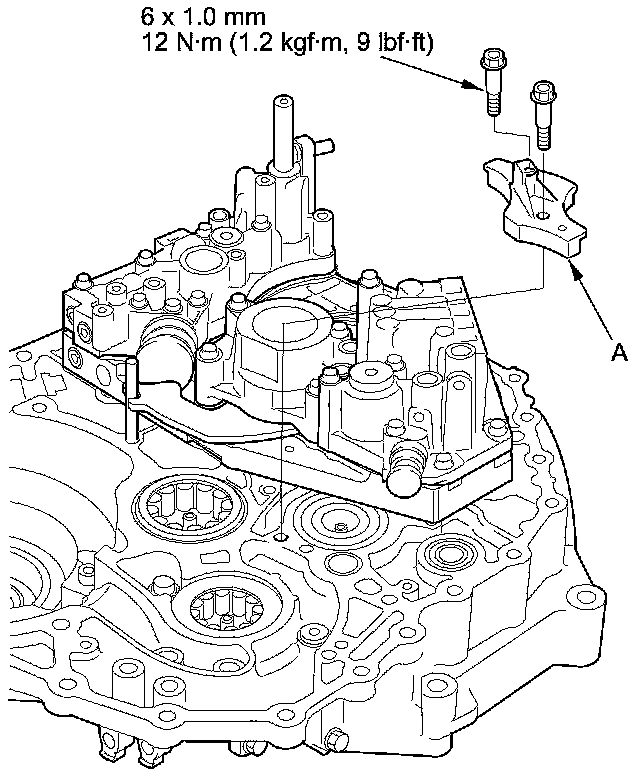 6 x 1.0 mm
12 N·m (1.2 kgf·m, 9 lbf·ft)

A